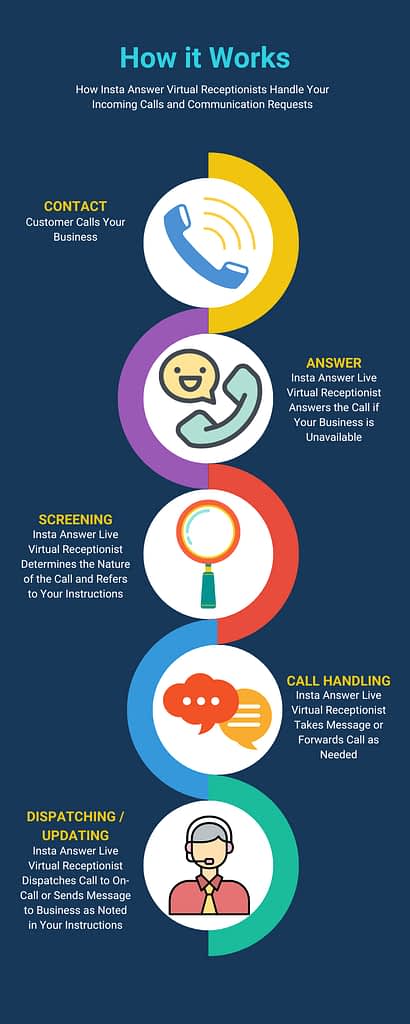 How it Works

How Insta Answer Virtual Receptionists Handle Your Incoming Calls and Communication Requests

CONTACT
Customer Calls Your Business

ANSWER
Insta Answer Live Virtual Receptionist Answers the Call if Your Business is Unavailable

SCREENING
Insta Answer Live Virtual Receptionist Determines the Nature of the Call and Refers to Your Instructions

CALL HANDLING
Insta Answer Live Virtual Receptionist Takes Message or Forwards Call as Needed

DISPATCHING / UPDATING
Insta Answer Live Virtual Receptionist Dispatches Call to On-Call or Sends Message to Business as Noted in Your Instructions