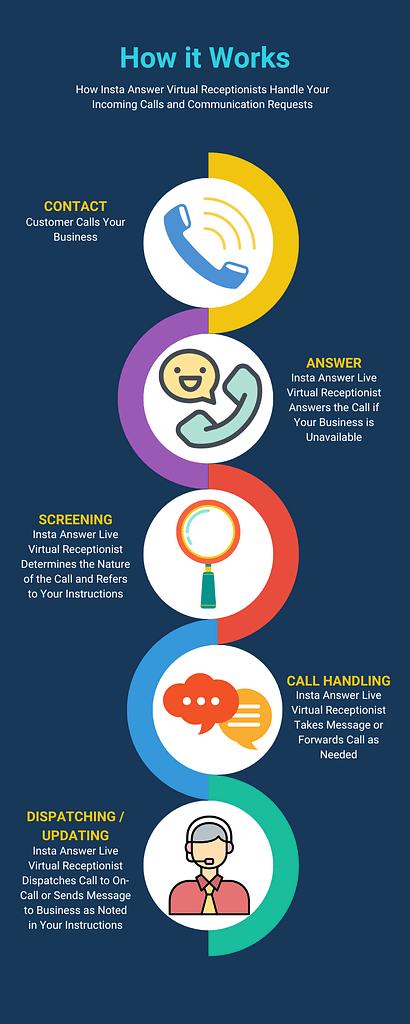 How it Works

How Insta Answer Virtual Receptionists Handle Your Incoming Calls and Communication Requests

CONTACT
Customer Calls Your Business

ANSWER
Insta Answer Live Virtual Receptionist Answers the Call if Your Business is Unavailable

SCREENING
Insta Answer Live Virtual Receptionist Determines the Nature of the Call and Refers to Your Instructions

CALL HANDLING
Insta Answer Live Virtual Receptionist Takes Message or Forwards Call as Needed

DISPATCHING / UPDATING
Insta Answer Live Virtual Receptionist Dispatches Call to On-Call or Sends Message to Business as Noted in Your Instructions